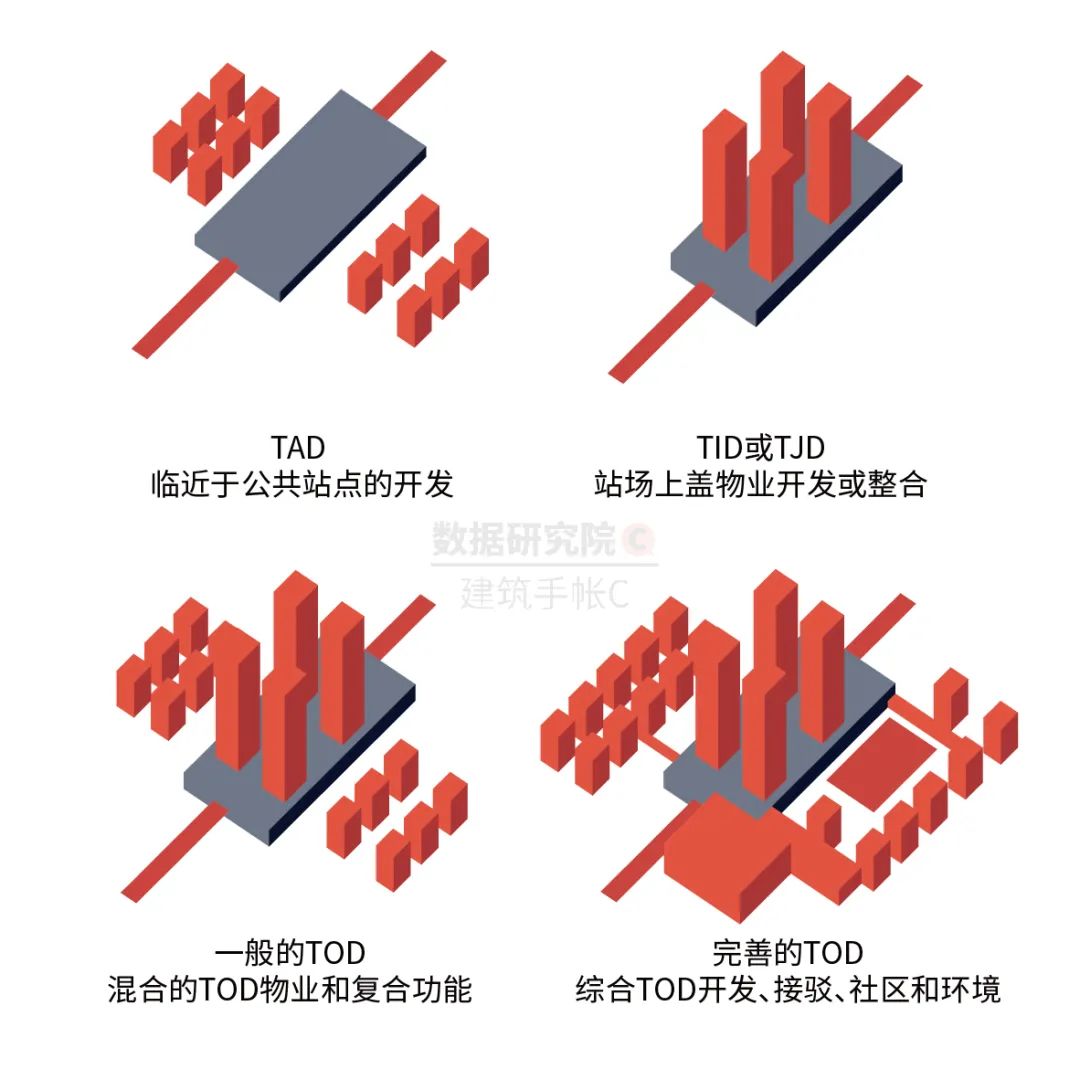 TAD
临近于公共站点的开发

TID或TJD
站场上盖物业开发或整合

数据研究院
建筑手帐C

一般的TOD
混合的TOD物业和复合功能

完善的TOD
综合TOD开发、接驳、社区和环境